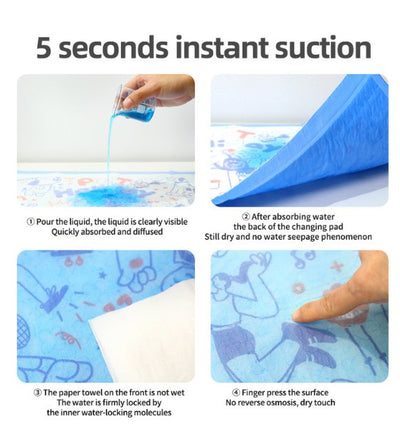 5 seconds instant suction

① Pour the liquid, the liquid is clearly visible
Quickly absorbed and diffused

② After absorbing water
the back of the changing pad
Still dry and no water seepage phenomenon

③ The paper towel on the front is not wet
The water is firmly locked by
the inner water-locking molecules

④ Finger press the surface
No reverse osmosis, dry touch