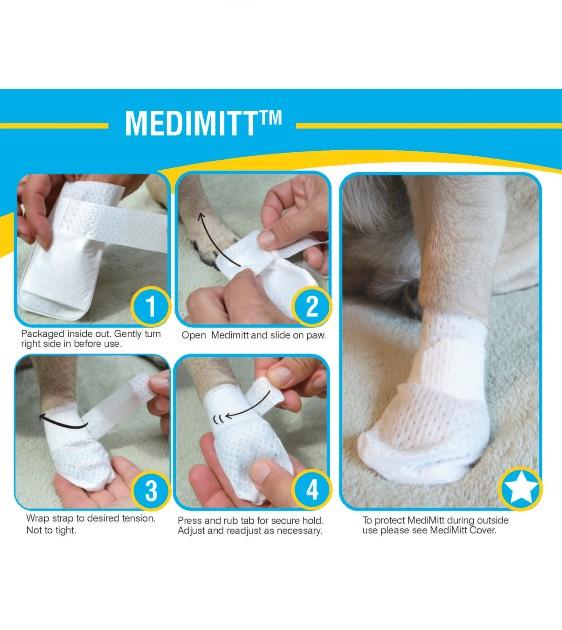 MEDIMITT™

1
Packaged inside out. Gently turn right side in before use.

2
Open Medimitt and slide on paw.

3
Wrap strap to desired tension. Not to tight.

4
Press and rub tab for secure hold. Adjust and readjust as necessary.

To protect MediMitt during outside use please see MediMitt Cover.