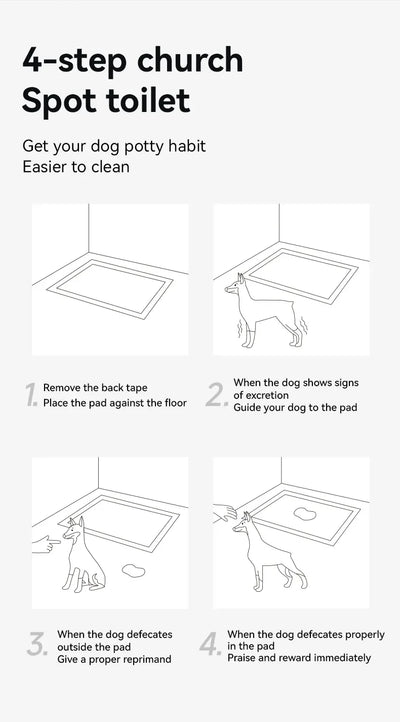 4-step church
Spot toilet

Get your dog potty habit
Easier to clean

1. Remove the back tape
Place the pad against the floor

2. When the dog shows signs of excretion
Guide your dog to the pad

3. When the dog defecates outside the pad
Give a proper reprimand

4. When the dog defecates properly in the pad
Praise and reward immediately